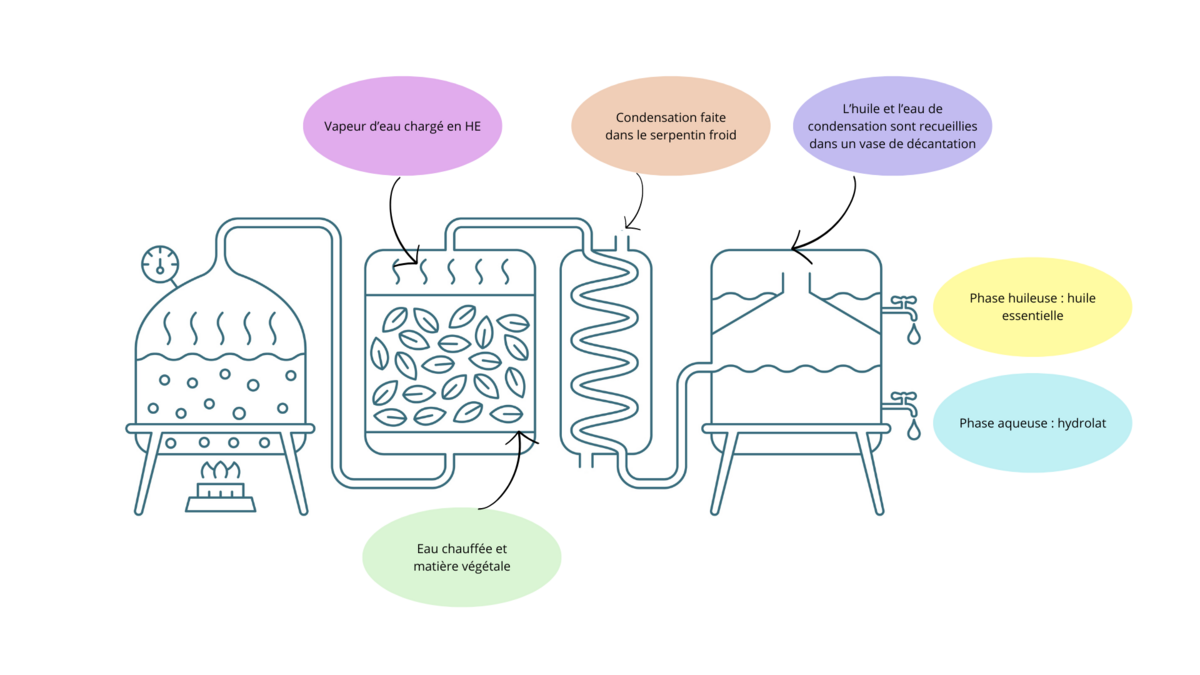 Vapeur d'eau chargé en HE

Condensation faite dans le serpentin froid

L'huile et l'eau de condensation sont recueillies dans un vase de décantation

Phase huileuse : huile essentielle

Phase aqueuse : hydrolat

Eau chauffée et matière végétale